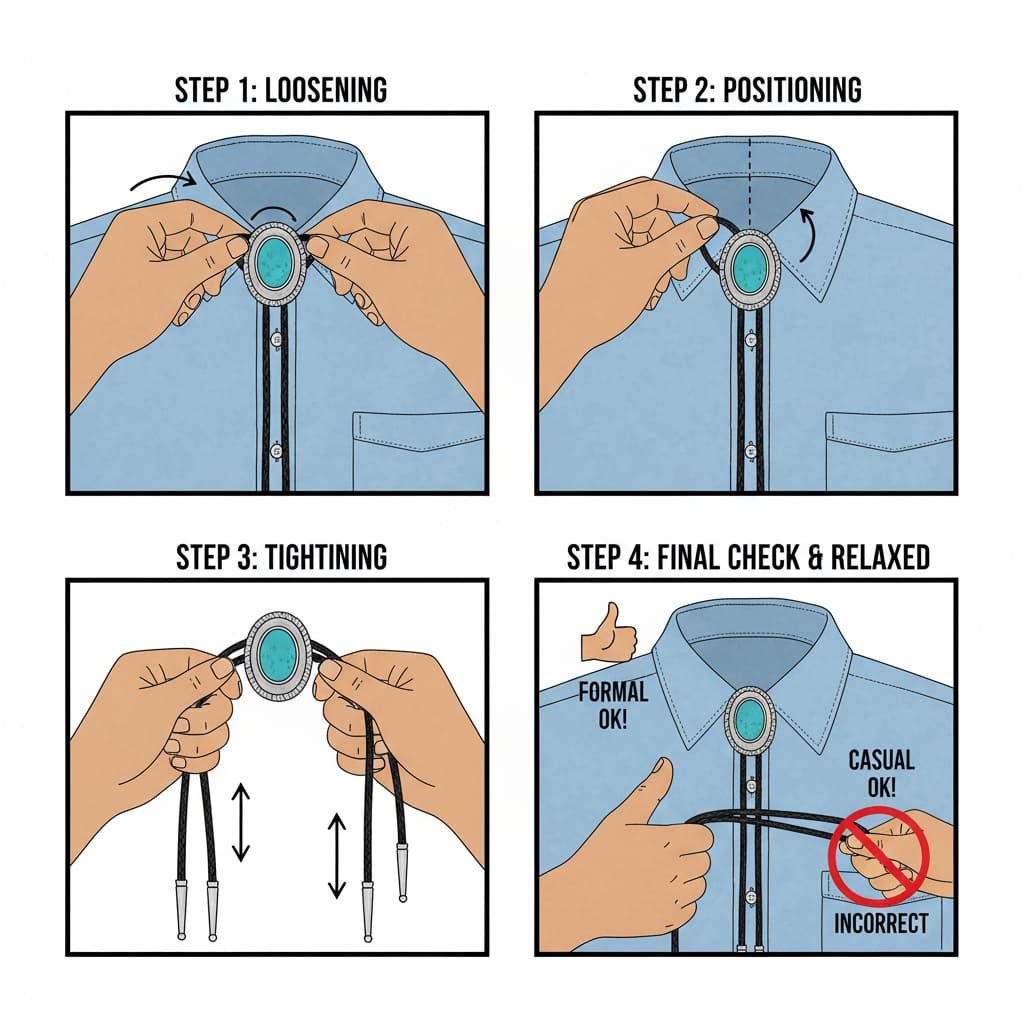 STEP 1: LOOSENING

STEP 2: POSITIONING

STEP 3: TIGHTINING

STEP 4: FINAL CHECK & RELAXED

FORMAL OK!

CASUAL OK!

INCORRECT